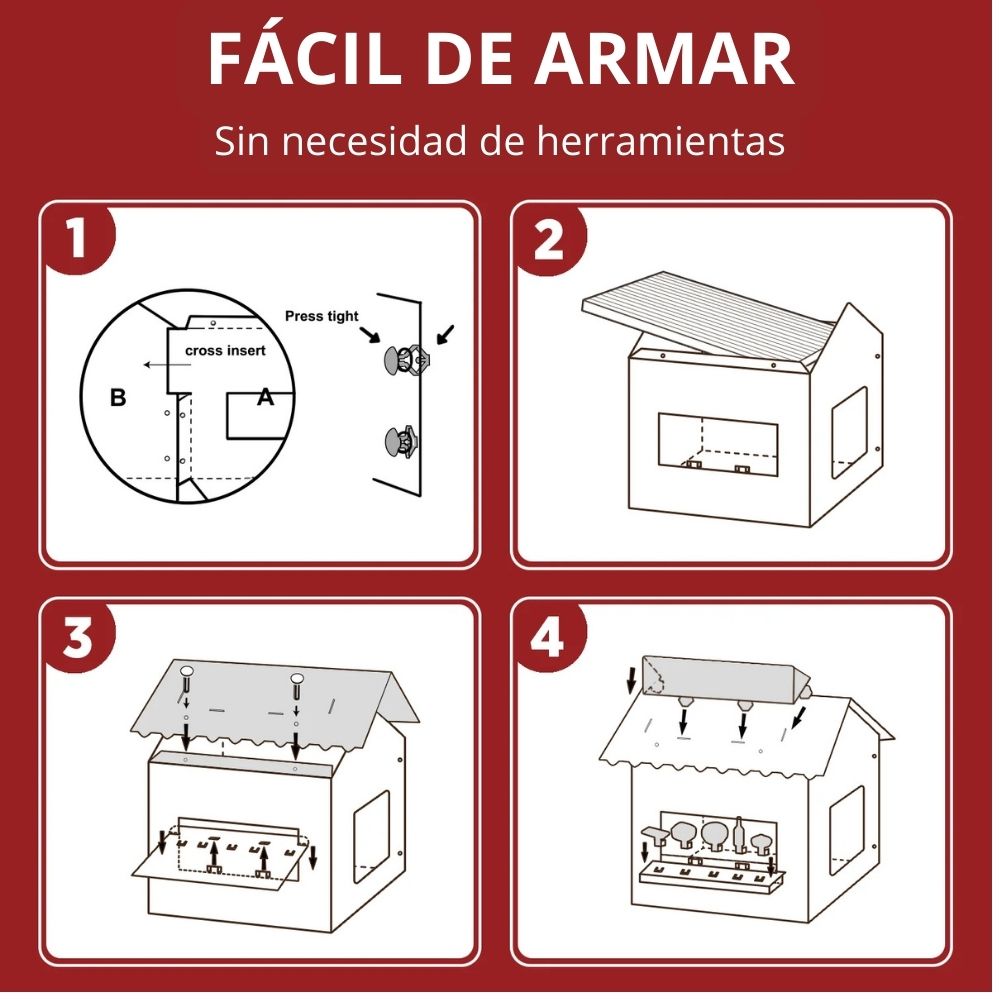 FÁCIL DE ARMAR

Sin necesidad de herramientas

1

cross insert

B

A

Press tight

2

3

4