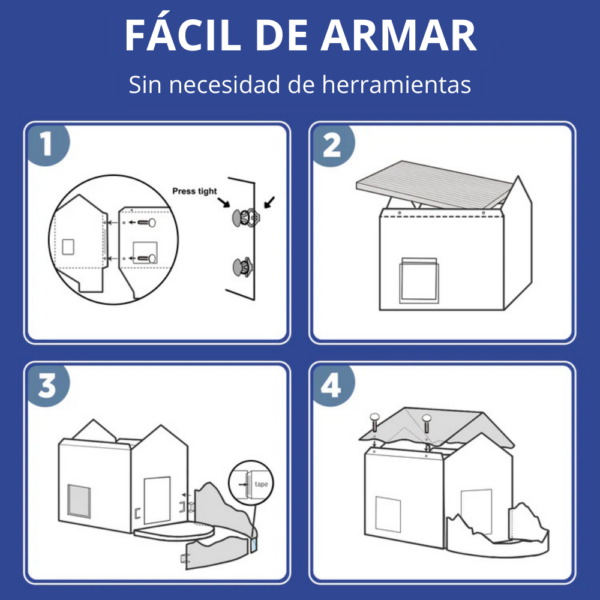 FÁCIL DE ARMAR

Sin necesidad de herramientas

1

Press tight

2

3

tape

4