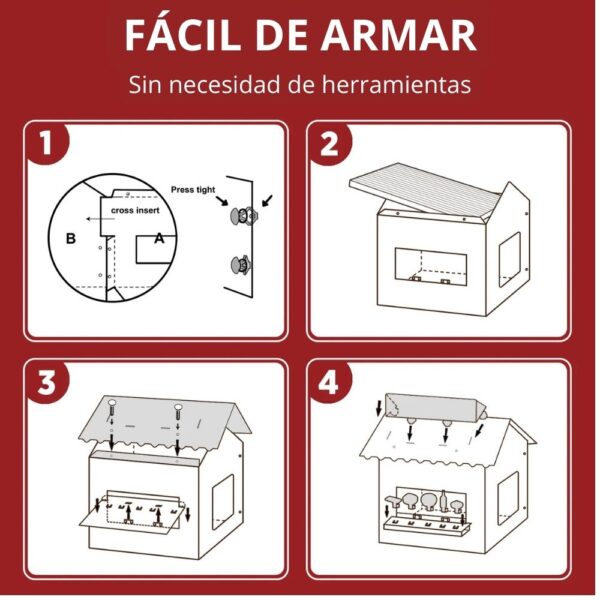 FÁCIL DE ARMAR

Sin necesidad de herramientas

1

cross insert

B

A

Press tight

2

3

4