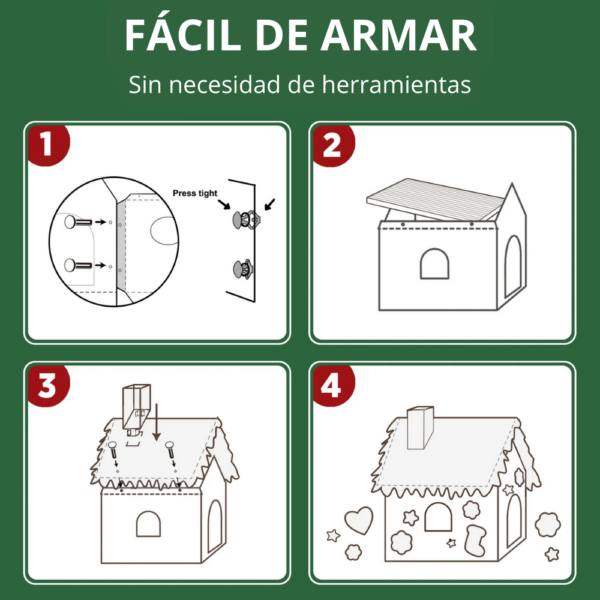 FÁCIL DE ARMAR

Sin necesidad de herramientas

1

Press tight

2

3

4