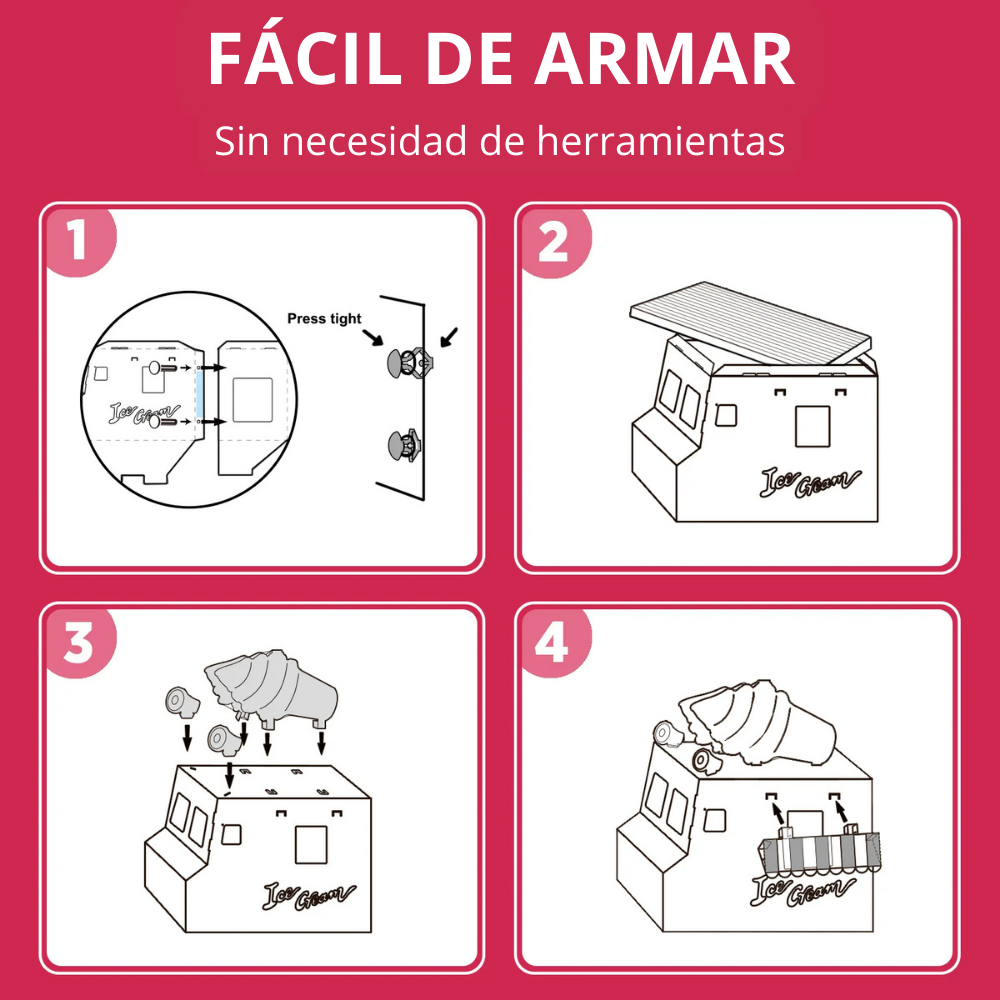 FÁCIL DE ARMAR

Sin necesidad de herramientas

1

Press tight

Ice Cream

2

Ice Cream

3

Ice Cream

4

Ice Cream