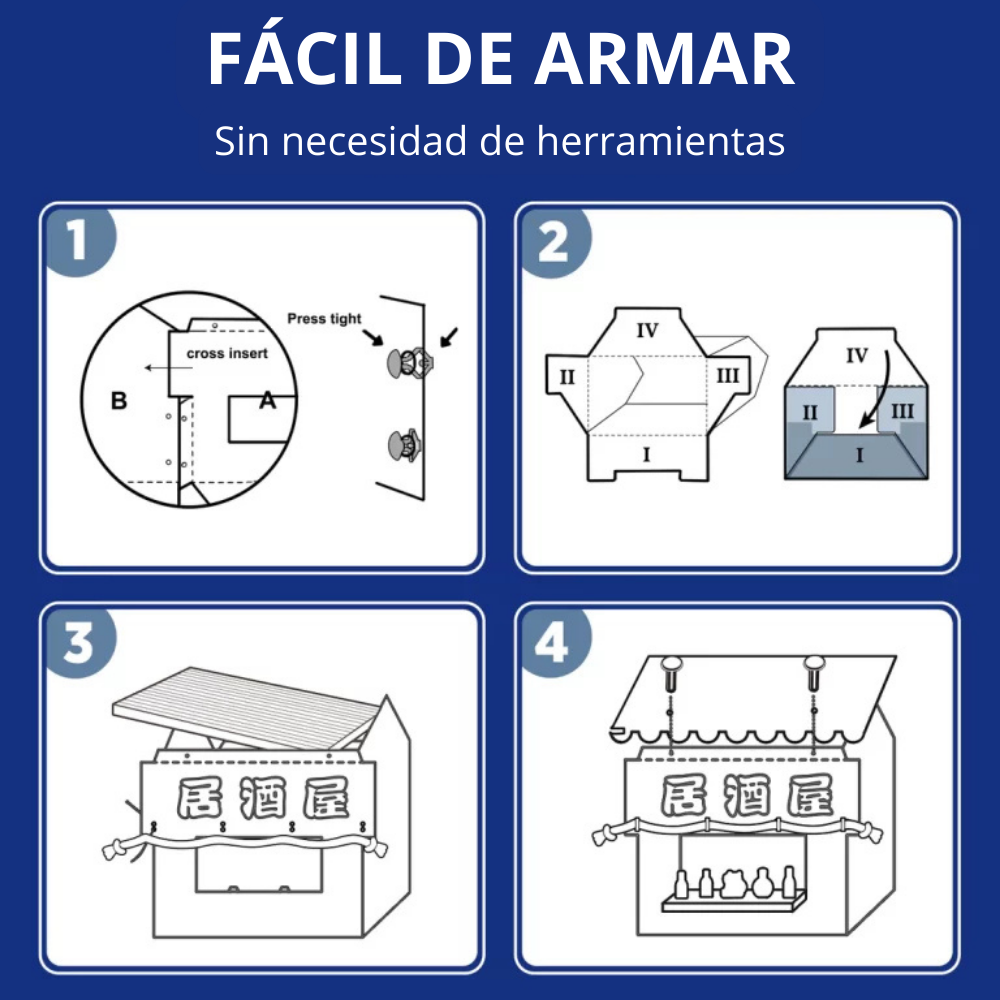 FÁCIL DE ARMAR

Sin necesidad de herramientas

1

cross insert

B

A

Press tight

2

IV

II

III

I

IV

II

III

I

3

居酒屋

4

居酒屋